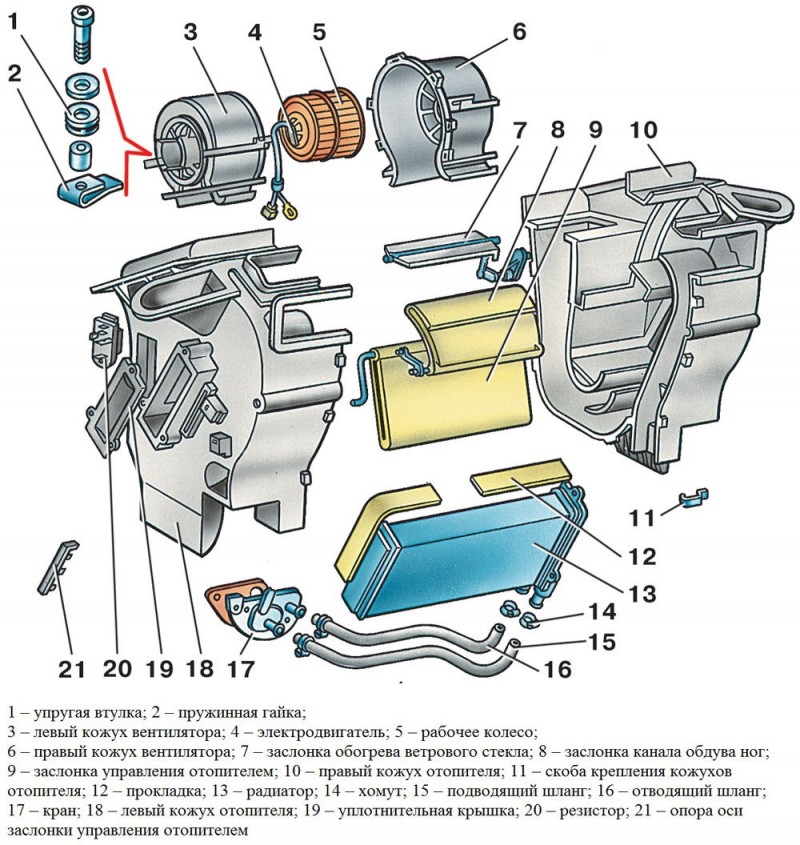 1
2
3
4
5
6
7
8
9
10
11
12
13
14
15
16
17
18
19
20
21

1 – упругая втулка; 2 – пружинная гайка;
3 – левый кожух вентилятора; 4 – электродвигатель; 5 – рабочее колесо;
6 – правый кожух вентилятора; 7 – заслонка обогрева ветрового стекла; 8 – заслонка канала обдува ног;
9 – заслонка управления отопителем; 10 – правый кожух отопителя; 11 – скоба крепления кожухов отопителя; 12 – прокладка; 13 – радиатор; 14 – хомут; 15 – подводящий шланг; 16 – отводящий шланг;
17 – кран; 18 – левый кожух отопителя; 19 – уплотнительная крышка; 20 – резистор; 21 – опора оси заслонки управления отопителем